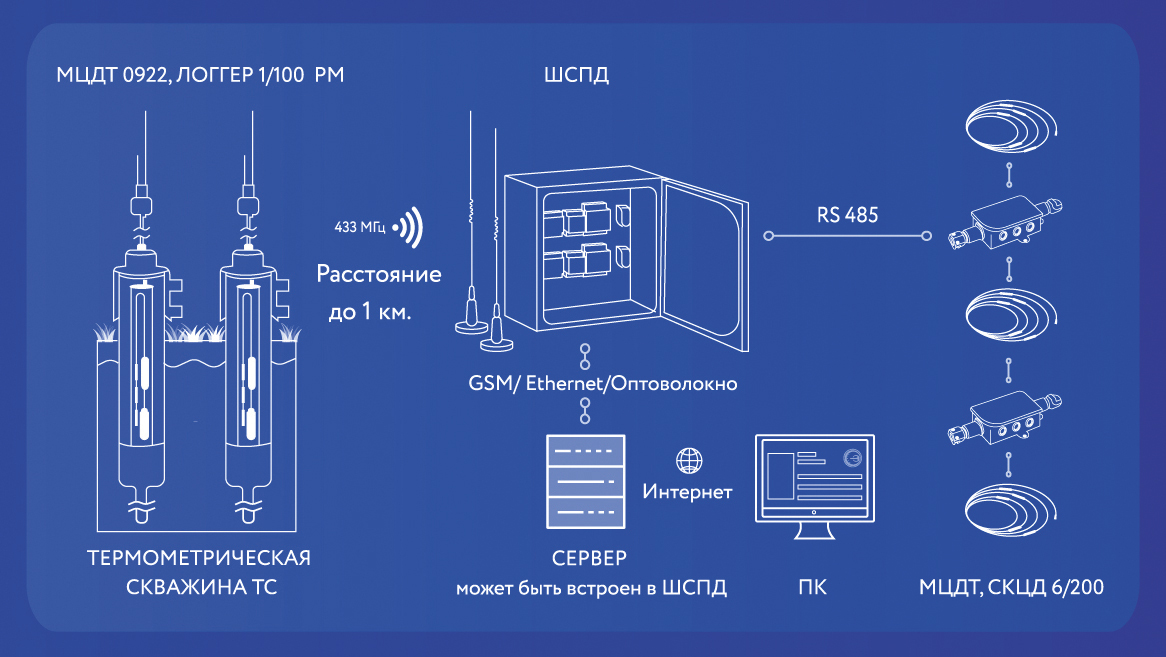 МЦДТ 0922, ЛОГГЕР 1/100 РМ

ШСПД

433 МГц

Расстояние до 1 км.

RS 485

GSM/ Ethernet/Оптоволокно

Интернет

ТЕРМОМЕТРИЧЕСКАЯ СКВАЖИНА ТС

СЕРВЕР
может быть встроен в ШСПД

ПК

МЦДТ, СКЦД 6/200